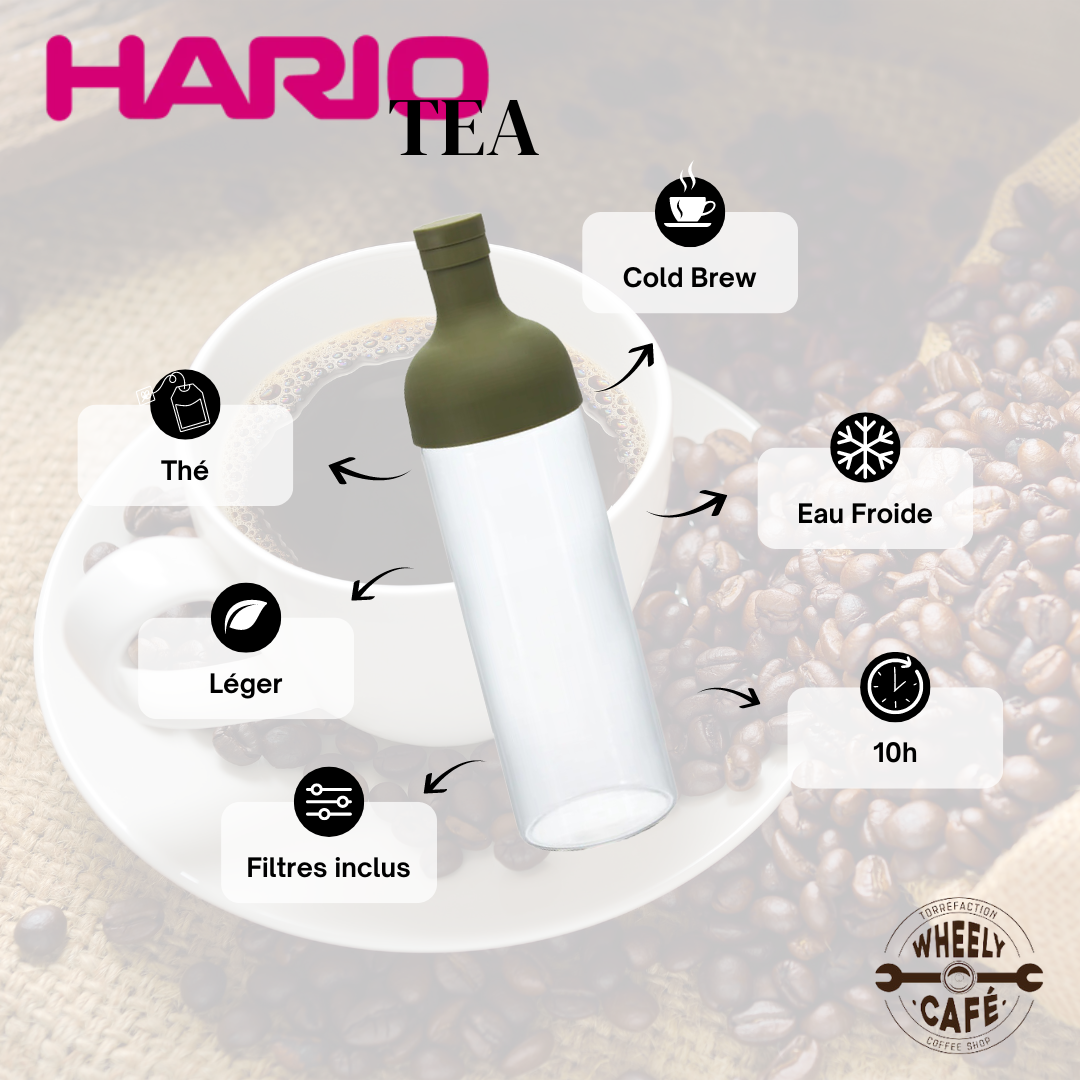 HARIO
TEA

Cold Brew

Thé

Eau Froide

Léger

10h

Filtres inclus

TORREFACTION
WHEELY
CAFÉ
COFFEE SHOP